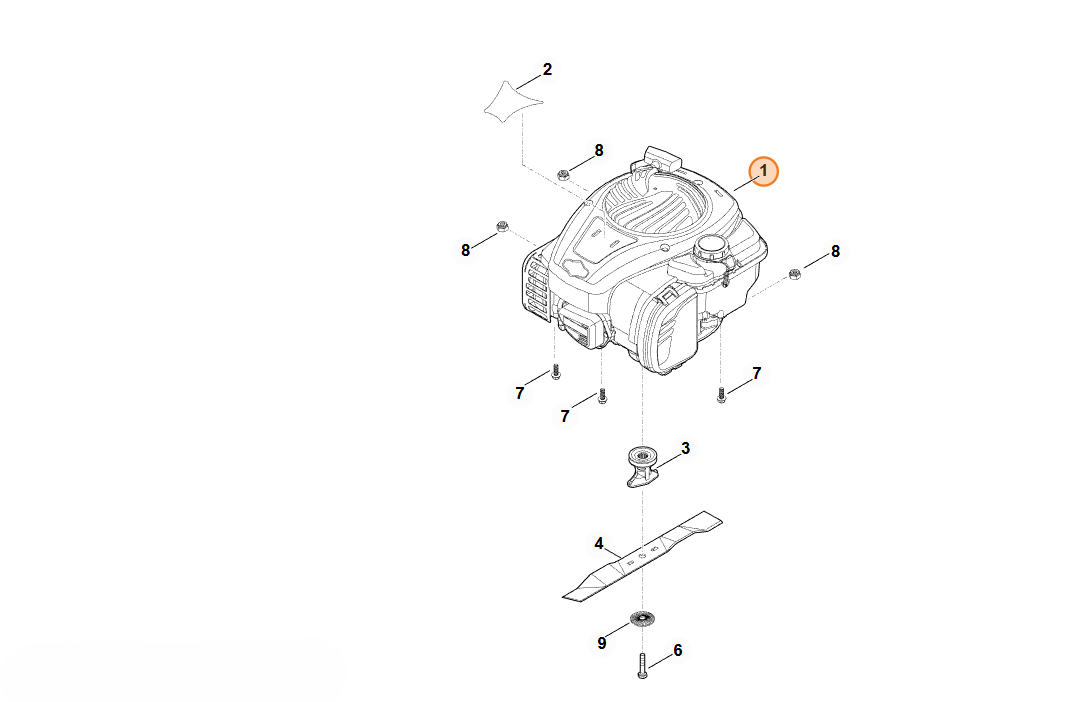 2
8
1
8
8
7
7
7
3
4
9
6